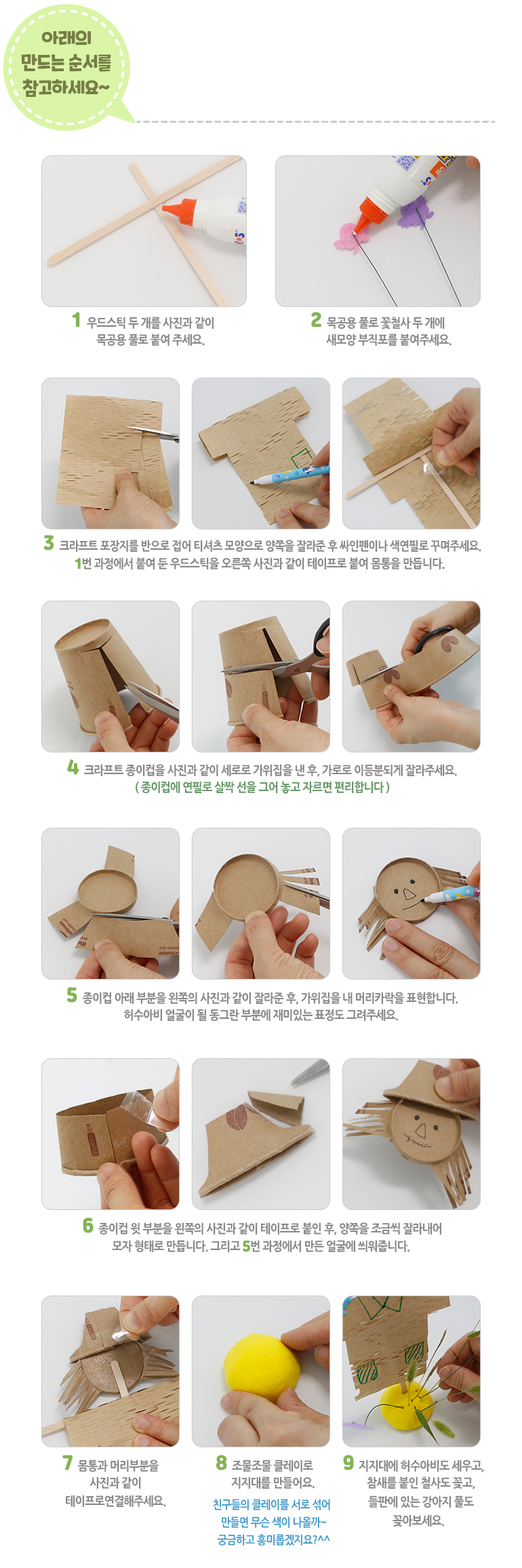 아래의 만드는 순서를 참고하세요~

1 우드스틱 두 개를 사진과 같이 목공용 풀로 붙여 주세요.

2 목공용 풀로 꽃철사 두 개에 새모양 부직포를 붙여주세요.

3 크라프트 포장지를 반으로 접어 티셔츠 모양으로 양쪽을 잘라준 후 싸인펜이나 색연필로 꾸며주세요. 1번 과정에서 붙여 둔 우드스틱을 오른쪽 사진과 같이 테이프로 붙여 몸통을 만듭니다.

4 크라프트 종이컵을 사진과 같이 세로로 가위집을 낸 후, 가로로 이등분되게 잘라주세요.
( 종이컵에 연필로 살짝 선을 그어 놓고 자르면 편리합니다 )

5 종이컵 아래 부분을 왼쪽의 사진과 같이 잘라준 후, 가위집을 내 머리카락을 표현합니다. 허수아비 얼굴이 될 동그란 부분에 재미있는 표정도 그려주세요.

6 종이컵 윗 부분을 왼쪽의 사진과 같이 테이프로 붙인 후, 양쪽을 조금씩 잘라내어 모자 형태로 만듭니다. 그리고 5번 과정에서 만든 얼굴에 씌워줍니다.

7 몸통과 머리부분을 사진과 같이 테이프로연결해주세요.

8 조물조물 클레이로 지지대를 만들어요.
친구들의 클레이를 서로 섞어 만들면 무슨 색이 나올까~ 궁금하고 흥미롭겠지요?^^

9 지지대에 허수아비도 세우고, 참새를 붙인 철사도 꽂고, 들판에 있는 강아지 풀도 꽂아보세요.