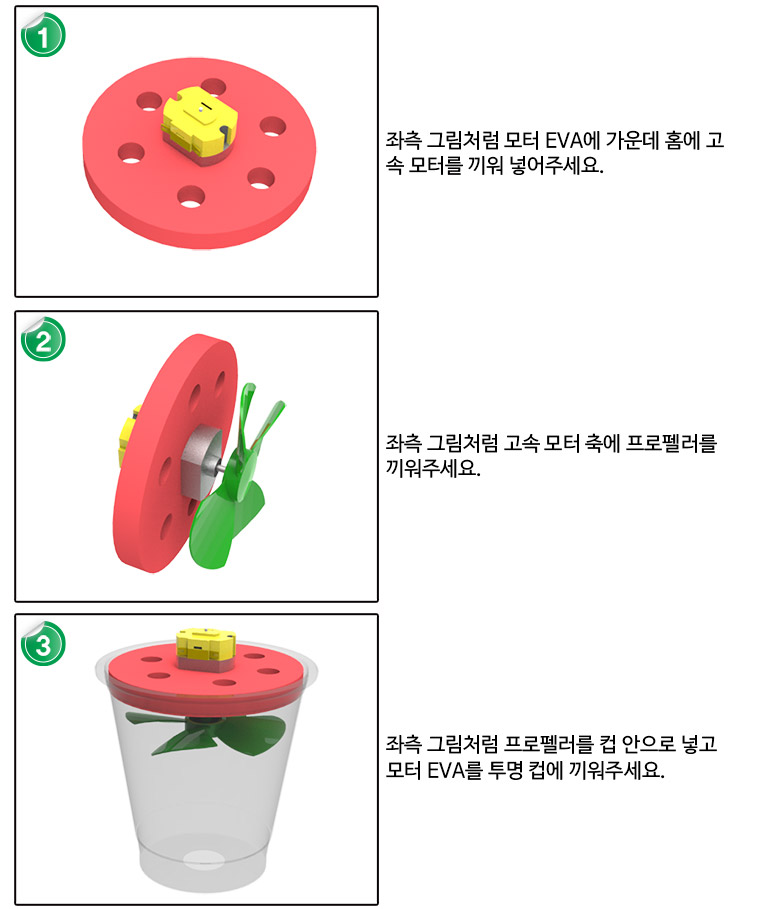 1

좌측 그림처럼 모터 EVA에 가운데 홈에 고속 모터를 끼워 넣어주세요.

2

좌측 그림처럼 고속 모터 축에 프로펠러를 끼워주세요.

3

좌측 그림처럼 프로펠러를 컵 안으로 넣고 모터 EVA를 투명 컵에 끼워주세요.