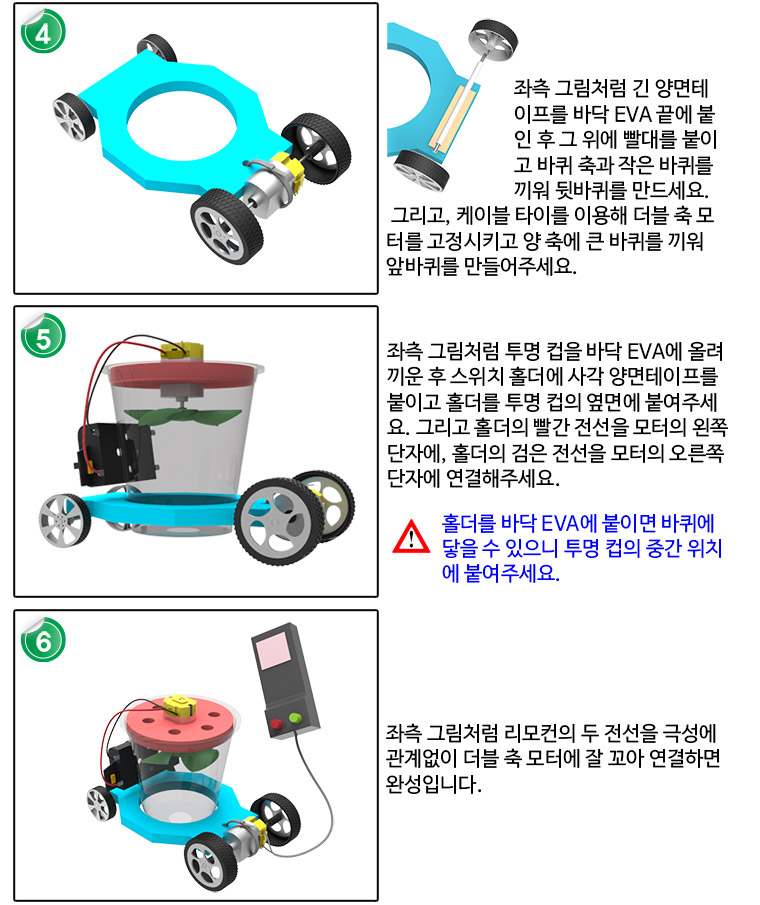 4

좌측 그림처럼 긴 양면테이프를 바닥 EVA 끝에 붙인 후 그 위에 빨대를 붙이고 바퀴 축과 작은 바퀴를 끼워 뒷바퀴를 만드세요.
그리고, 케이블 타이를 이용해 더블 축 모터를 고정시키고 양 축에 큰 바퀴를 끼워 앞바퀴를 만들어주세요.

5

좌측 그림처럼 투명 컵을 바닥 EVA에 올려 끼운 후 스위치 홀더에 사각 양면테이프를 붙이고 홀더를 투명 컵의 옆면에 붙여주세요. 그리고 홀더의 빨간 전선을 모터의 왼쪽 단자에, 홀더의 검은 전선을 모터의 오른쪽 단자에 연결해주세요.

홀더를 바닥 EVA에 붙이면 바퀴에 닿을 수 있으니 투명 컵의 중간 위치에 붙여주세요.

6

좌측 그림처럼 리모컨의 두 전선을 극성에 관계없이 더블 축 모터에 잘 꼬아 연결하면 완성입니다.