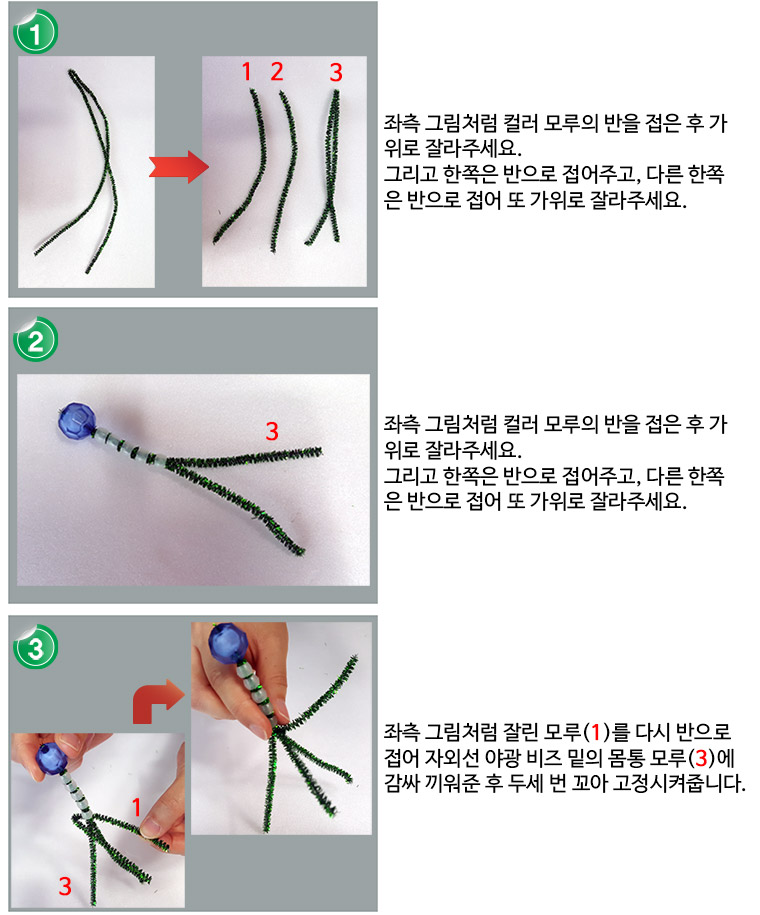 1

1 2 3

좌측 그림처럼 컬러 모루의 반을 접은 후 가위로 잘라주세요.
그리고 한쪽은 반으로 접어주고, 다른 한쪽은 반으로 접어 또 가위로 잘라주세요.

2

3

좌측 그림처럼 컬러 모루의 반을 접은 후 가위로 잘라주세요.
그리고 한쪽은 반으로 접어주고, 다른 한쪽은 반으로 접어 또 가위로 잘라주세요.

3

1

3

좌측 그림처럼 잘린 모루(1)를 다시 반으로 접어 자외선 야광 비즈 밑의 몸통 모루(3)에 감싸 끼워준 후 두세 번 꼬아 고정시켜줍니다.