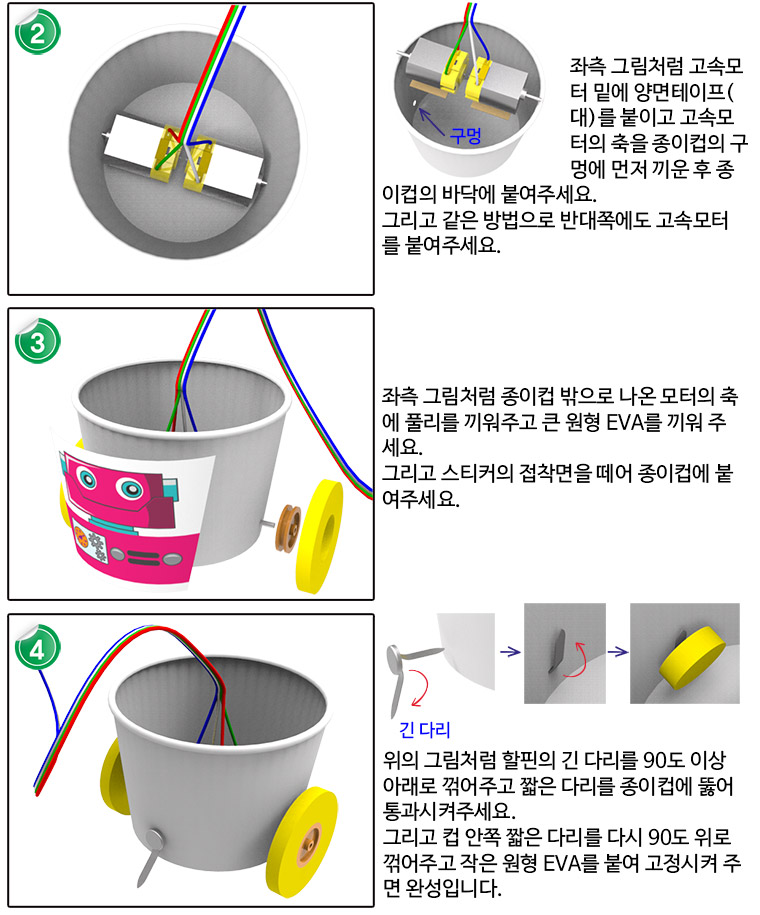 2

구멍

좌측 그림처럼 고속모터 밑에 양면테이프(대)를 붙이고 고속모터의 축을 종이컵의 구멍에 먼저 끼운 후 종이컵의 바닥에 붙여주세요.
그리고 같은 방법으로 반대쪽에도 고속모터를 붙여주세요.

3

좌측 그림처럼 종이컵 밖으로 나온 모터의 축에 풀리를 끼워주고 큰 원형 EVA를 끼워 주세요.
그리고 스티커의 접착면을 떼어 종이컵에 붙여주세요.

4

긴 다리

위의 그림처럼 할핀의 긴 다리를 90도 이상 아래로 꺾어주고 짧은 다리를 종이컵에 뚫어 통과시켜주세요.
그리고 컵 안쪽 짧은 다리를 다시 90도 위로 꺾어주고 작은 원형 EVA를 붙여 고정시켜 주면 완성입니다.