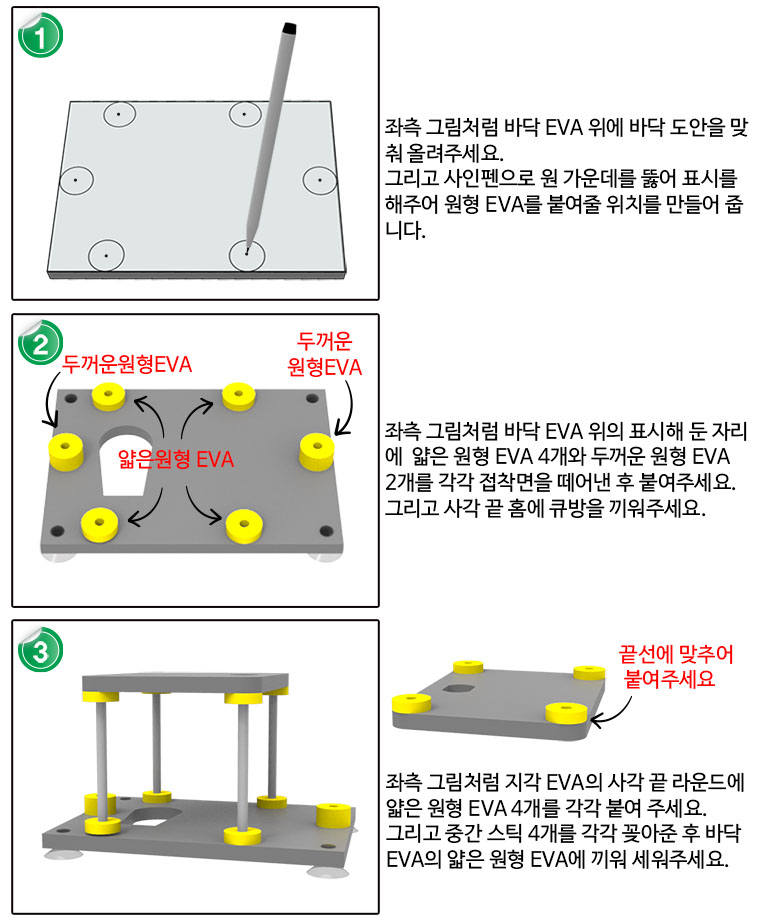 1

좌측 그림처럼 바닥 EVA 위에 바닥 도안을 맞춰 올려주세요.
그리고 사인펜으로 원 가운데를 뚫어 표시를 해주어 원형 EVA를 붙여줄 위치를 만들어 줍니다.

2

두꺼운원형EVA

두꺼운 원형EVA

얇은원형 EVA

좌측 그림처럼 바닥 EVA 위의 표시해 둔 자리에 얇은 원형 EVA 4개와 두꺼운 원형 EVA 2개를 각각 접착면을 떼어낸 후 붙여주세요.
그리고 사각 끝 홈에 큐방을 끼워주세요.

3

끝선에 맞추어 붙여주세요

좌측 그림처럼 지각 EVA의 사각 끝 라운드에 얇은 원형 EVA 4개를 각각 붙여 주세요.
그리고 중간 스틱 4개를 각각 꽂아준 후 바닥 EVA의 얇은 원형 EVA에 끼워 세워주세요.