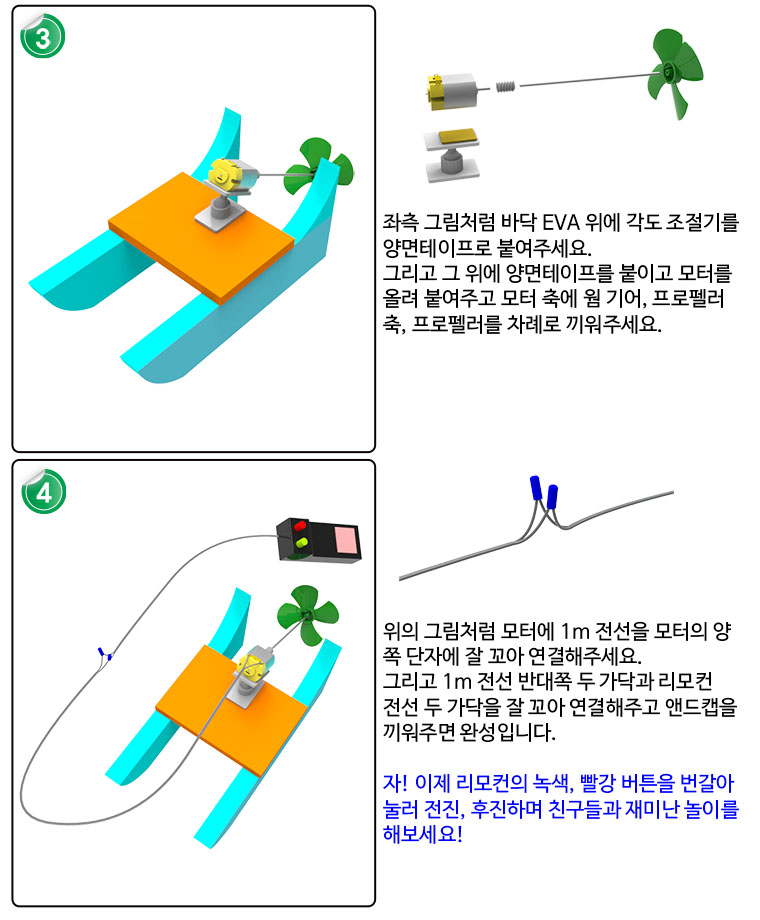 3

좌측 그림처럼 바닥 EVA 위에 각도 조절기를 양면테이프로 붙여주세요.
그리고 그 위에 양면테이프를 붙이고 모터를 올려 붙여주고 모터 축에 웜 기어, 프로펠러 축, 프로펠러를 차례로 끼워주세요.

4

위의 그림처럼 모터에 1m 전선을 모터의 양쪽 단자에 잘 꼬아 연결해주세요.
그리고 1m 전선 반대쪽 두 가닥과 리모컨 전선 두 가닥을 잘 꼬아 연결해주고 앤드캡을 끼워주면 완성입니다.

자! 이제 리모컨의 녹색, 빨강 버튼을 번갈아 눌러 전진, 후진하며 친구들과 재미난 놀이를 해보세요!