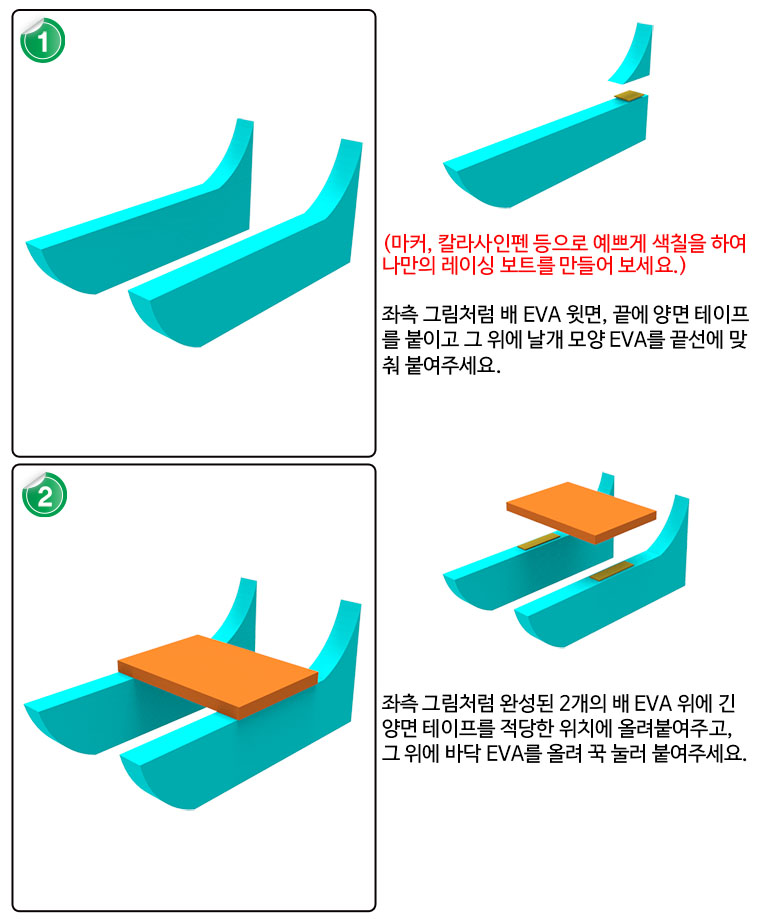 1

(마커, 칼라사인펜 등으로 예쁘게 색칠을 하여 나만의 레이싱 보트를 만들어 보세요.)

좌측 그림처럼 배 EVA 윗면, 끝에 양면 테이프를 붙이고 그 위에 날개 모양 EVA를 끝선에 맞춰 붙여주세요.

2

좌측 그림처럼 완성된 2개의 배 EVA 위에 긴 양면 테이프를 적당한 위치에 올려붙여주고, 그 위에 바닥 EVA를 올려 꾹 눌러 붙여주세요.