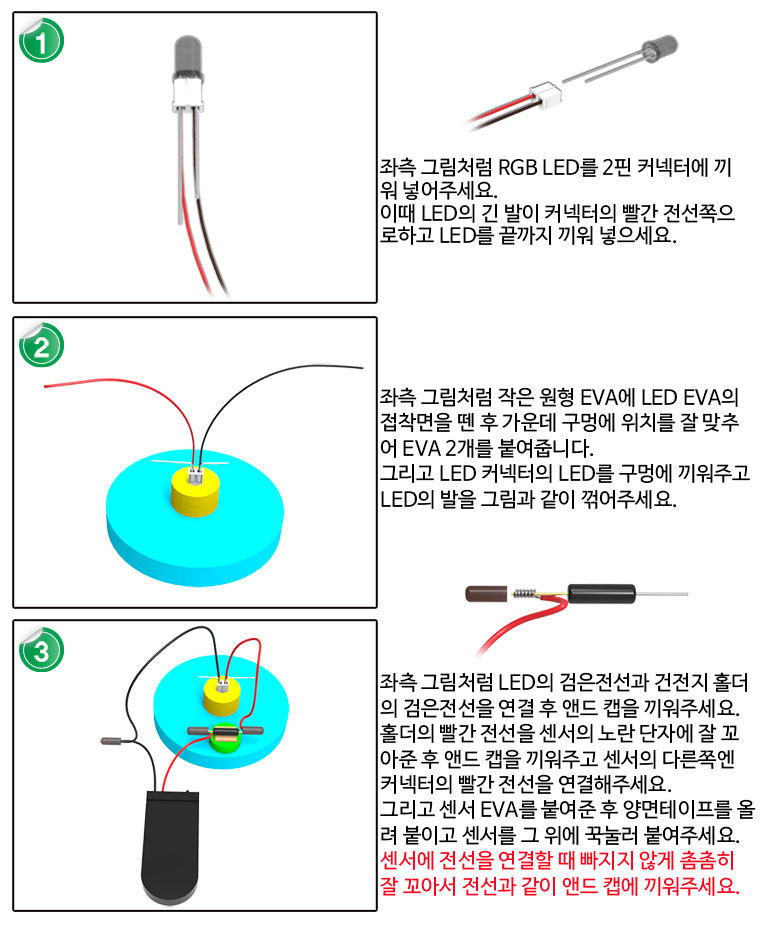 1

좌측 그림처럼 RGB LED를 2핀 커넥터에 끼워 넣어주세요.
이때 LED의 긴 발이 커넥터의 빨간 전선쪽으로하고 LED를 끝까지 끼워 넣으세요.

2

좌측 그림처럼 작은 원형 EVA에 LED EVA의 접착면을 뗀 후 가운데 구멍에 위치를 잘 맞추어 EVA 2개를 붙여줍니다.
그리고 LED 커넥터의 LED를 구멍에 끼워주고 LED의 발을 그림과 같이 꺾어주세요.

3

좌측 그림처럼 LED의 검은전선과 건전지 홀더의 검은전선을 연결 후 앤드 캡을 끼워주세요.
홀더의 빨간 전선을 센서의 노란 단자에 잘 꼬아준 후 앤드 캡을 끼워주고 센서의 다른쪽엔 커넥터의 빨간 전선을 연결해주세요.
그리고 센서 EVA를 붙여준 후 양면테이프를 올려 붙이고 센서를 그 위에 꾹눌러 붙여주세요.
센서에 전선을 연결할 때 빠지지 않게 촘촘히 잘 꼬아서 전선과 같이 앤드 캡에 끼워주세요.