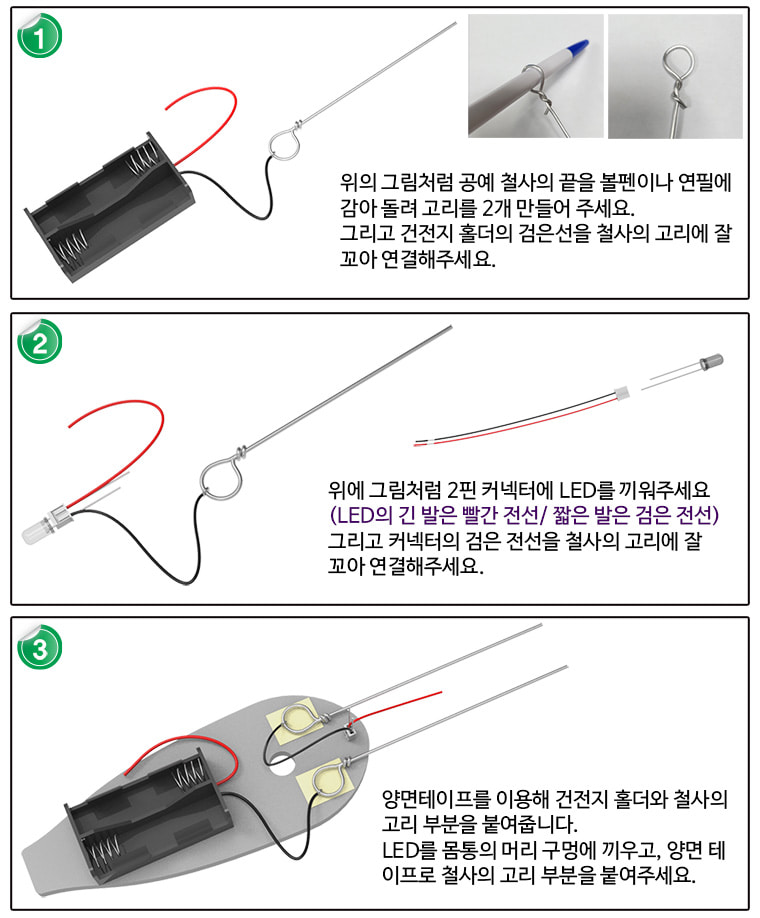 1

위의 그림처럼 공예 철사의 끝을 볼펜이나 연필에 감아 돌려 고리를 2개 만들어 주세요.
그리고 건전지 홀더의 검은선을 철사의 고리에 잘 꼬아 연결해주세요.

2

위에 그림처럼 2핀 커넥터에 LED를 끼워주세요
(LED의 긴 발은 빨간 전선/ 짧은 발은 검은 전선)
그리고 커넥터의 검은 전선을 철사의 고리에 잘 꼬아 연결해주세요.

3

양면테이프를 이용해 건전지 홀더와 철사의 고리 부분을 붙여줍니다.
LED를 몸통의 머리 구멍에 끼우고, 양면 테이프로 철사의 고리 부분을 붙여주세요.