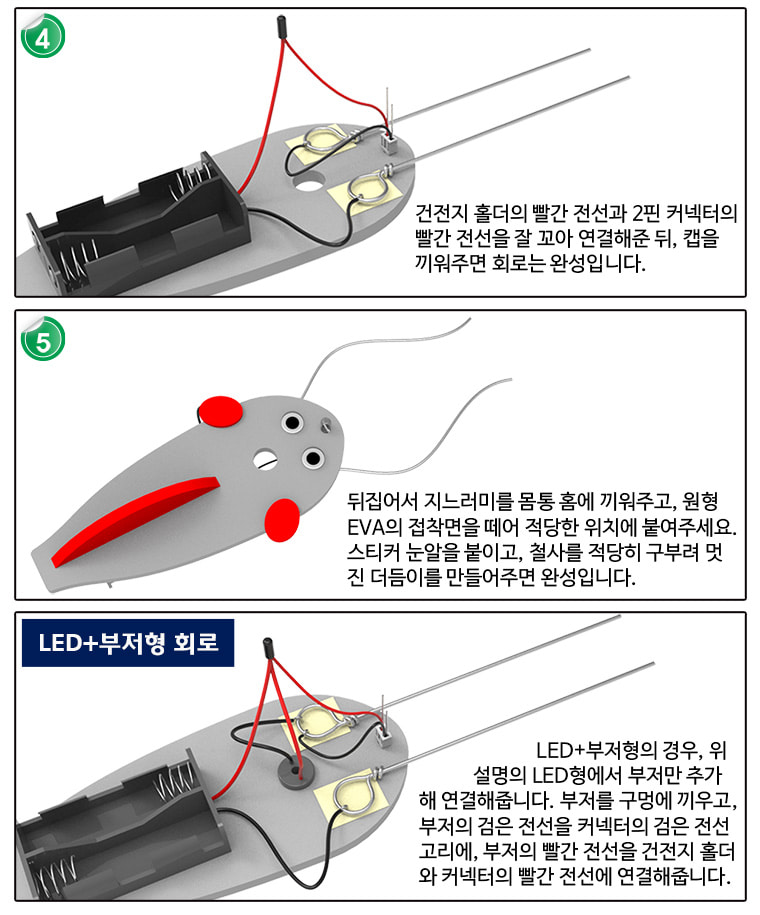 4

건전지 홀더의 빨간 전선과 2핀 커넥터의 빨간 전선을 잘 꼬아 연결해준 뒤, 캡을 끼워주면 회로는 완성입니다.

5

뒤집어서 지느러미를 몸통 홈에 끼워주고, 원형 EVA의 접착면을 떼어 적당한 위치에 붙여주세요. 스티커 눈알을 붙이고, 철사를 적당히 구부려 멋진 더듬이를 만들어주면 완성입니다.

LED+부저형 회로

LED+부저형의 경우, 위 설명의 LED형에서 부저만 추가해 연결해줍니다. 부저를 구멍에 끼우고, 부저의 검은 전선을 커넥터의 검은 전선 고리에, 부저의 빨간 전선을 건전지 홀더와 커넥터의 빨간 전선에 연결해줍니다.