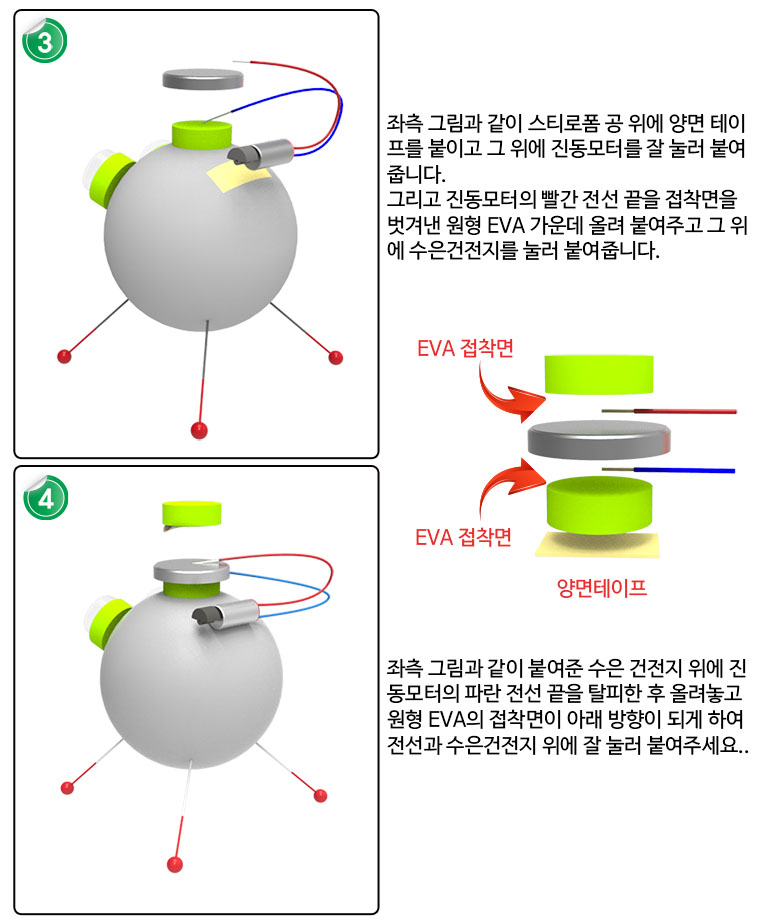 3

좌측 그림과 같이 스티로폼 공 위에 양면 테이프를 붙이고 그 위에 진동모터를 잘 눌러 붙여줍니다.
그리고 진동모터의 빨간 전선 끝을 접착면을 벗겨낸 원형 EVA 가운데 올려 붙여주고 그 위에 수은건전지를 눌러 붙여줍니다.

EVA 접착면

EVA 접착면

양면테이프

4

좌측 그림과 같이 붙여준 수은 건전지 위에 진동모터의 파란 전선 끝을 탈피한 후 올려놓고 원형 EVA의 접착면이 아래 방향이 되게 하여 전선과 수은건전지 위에 잘 눌러 붙여주세요..