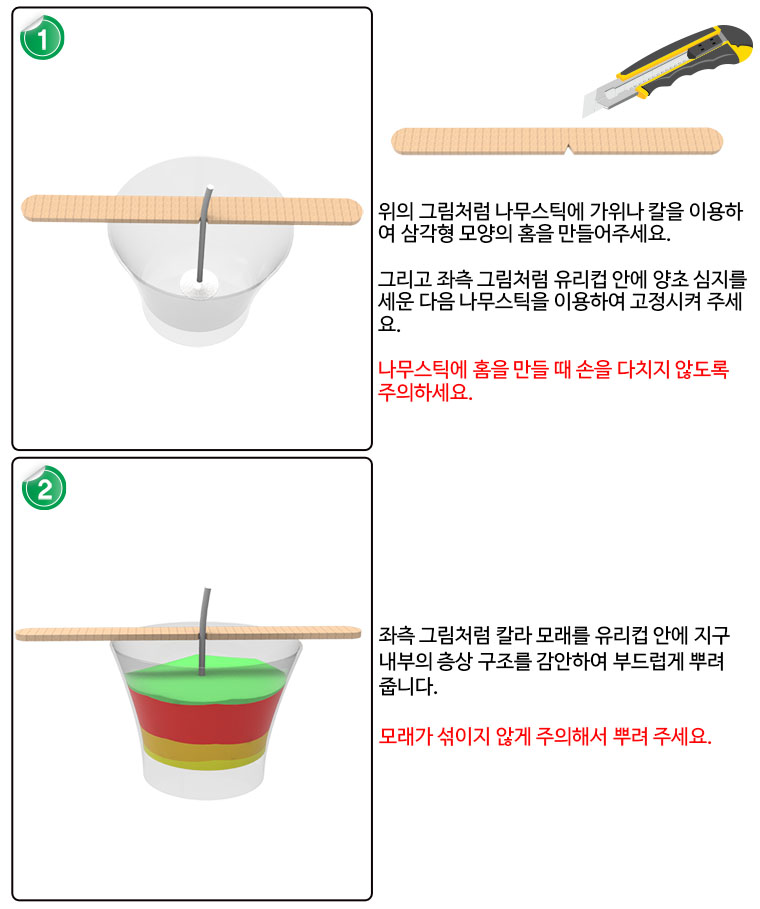 1

위의 그림처럼 나무스틱에 가위나 칼을 이용하여 삼각형 모양의 홈을 만들어주세요.

그리고 좌측 그림처럼 유리컵 안에 양초 심지를 세운 다음 나무스틱을 이용하여 고정시켜 주세요.

나무스틱에 홈을 만들 때 손을 다치지 않도록 주의하세요.

2

좌측 그림처럼 칼라 모래를 유리컵 안에 지구 내부의 층상 구조를 감안하여 부드럽게 뿌려 줍니다.

모래가 섞이지 않게 주의해서 뿌려 주세요.