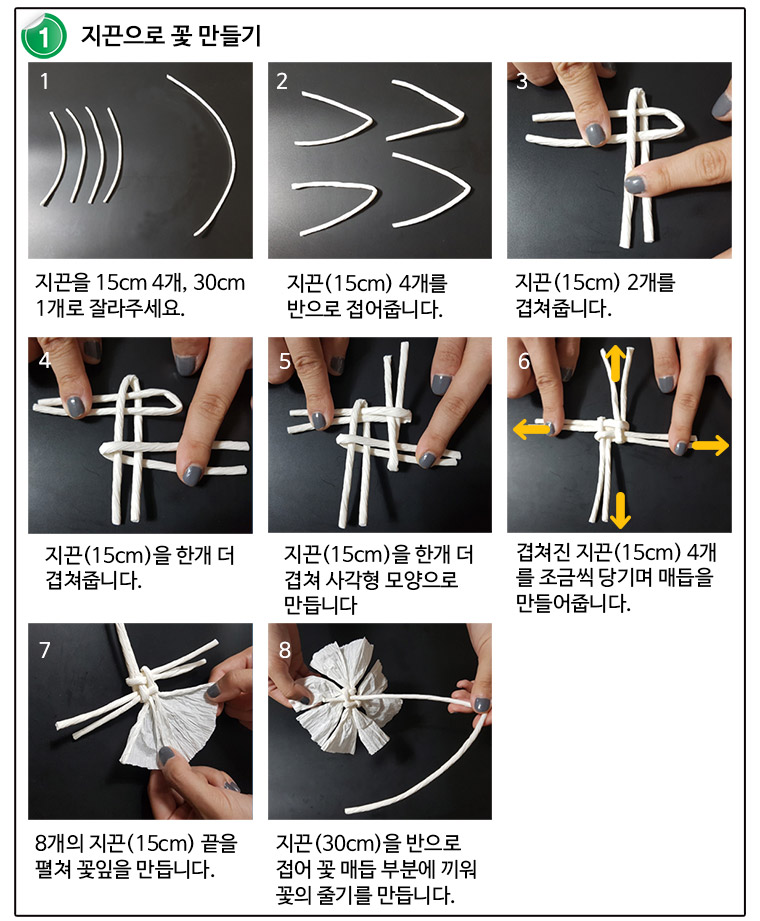 1 지끈으로 꽃 만들기

1

지끈을 15cm 4개, 30cm 1개로 잘라주세요.

2

지끈(15cm) 4개를 반으로 접어줍니다.

3

지끈(15cm) 2개를 겹쳐줍니다.

4

지끈(15cm)을 한개 더 겹쳐줍니다.

5

지끈(15cm)을 한개 더 겹쳐 사각형 모양으로 만듭니다

6

겹쳐진 지끈(15cm) 4개를 조금씩 당기며 매듭을 만들어줍니다.

7

8개의 지끈(15cm) 끝을 펼쳐 꽃잎을 만듭니다.

8

지끈(30cm)을 반으로 접어 꽃 매듭 부분에 끼워 꽃의 줄기를 만듭니다.