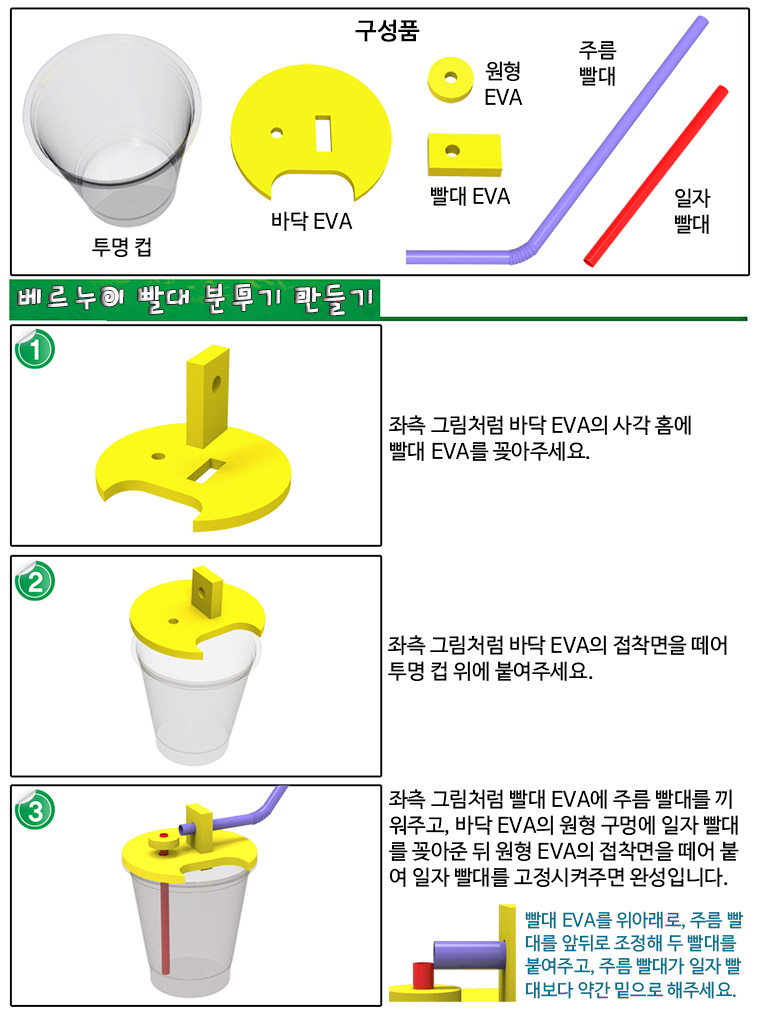 구성품

투명 컵

바닥 EVA

원형 EVA

빨대 EVA

주름 빨대

일자 빨대

베르누이 빨대 분무기 만들기

1

좌측 그림처럼 바닥 EVA의 사각 홈에 빨대 EVA를 꽂아주세요.

2

좌측 그림처럼 바닥 EVA의 접착면을 떼어 투명 컵 위에 붙여주세요.

3

좌측 그림처럼 빨대 EVA에 주름 빨대를 끼워주고, 바닥 EVA의 원형 구멍에 일자 빨대를 꽂아준 뒤 원형 EVA의 접착면을 떼어 붙여 일자 빨대를 고정시켜주면 완성입니다.

빨대 EVA를 위아래로, 주름 빨대를 앞뒤로 조정해 두 빨대를 붙여주고, 주름 빨대가 일자 빨대보다 약간 밑으로 해주세요.