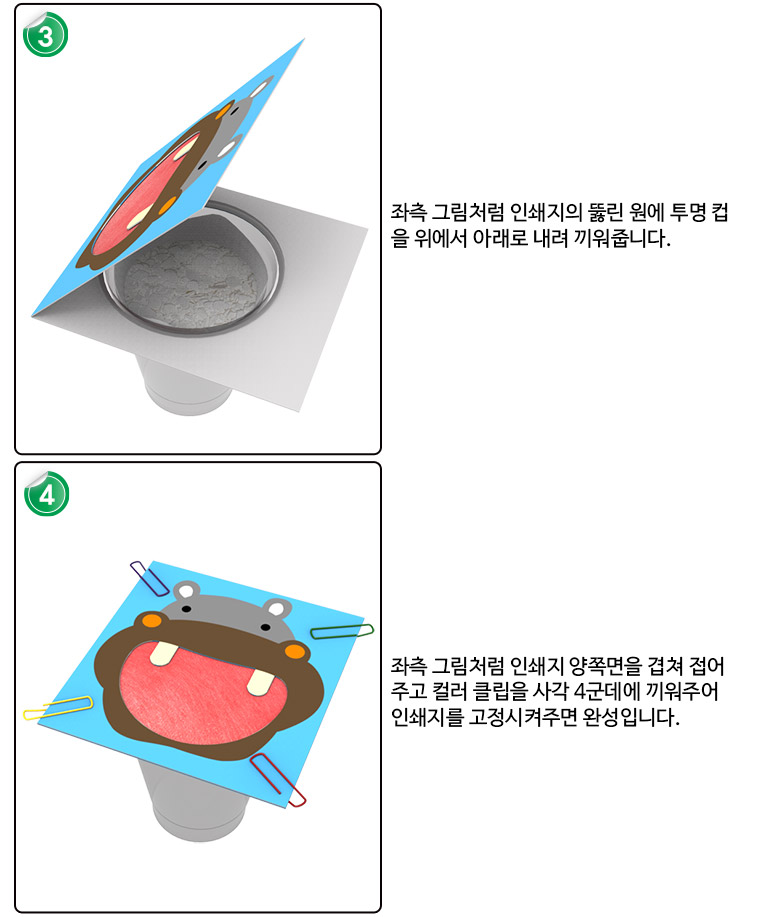 3

좌측 그림처럼 인쇄지의 뚫린 원에 투명 컵을 위에서 아래로 내려 끼워줍니다.

4

좌측 그림처럼 인쇄지 양쪽면을 겹쳐 접어주고 컬러 클립을 사각 4군데에 끼워주어 인쇄지를 고정시켜주면 완성입니다.