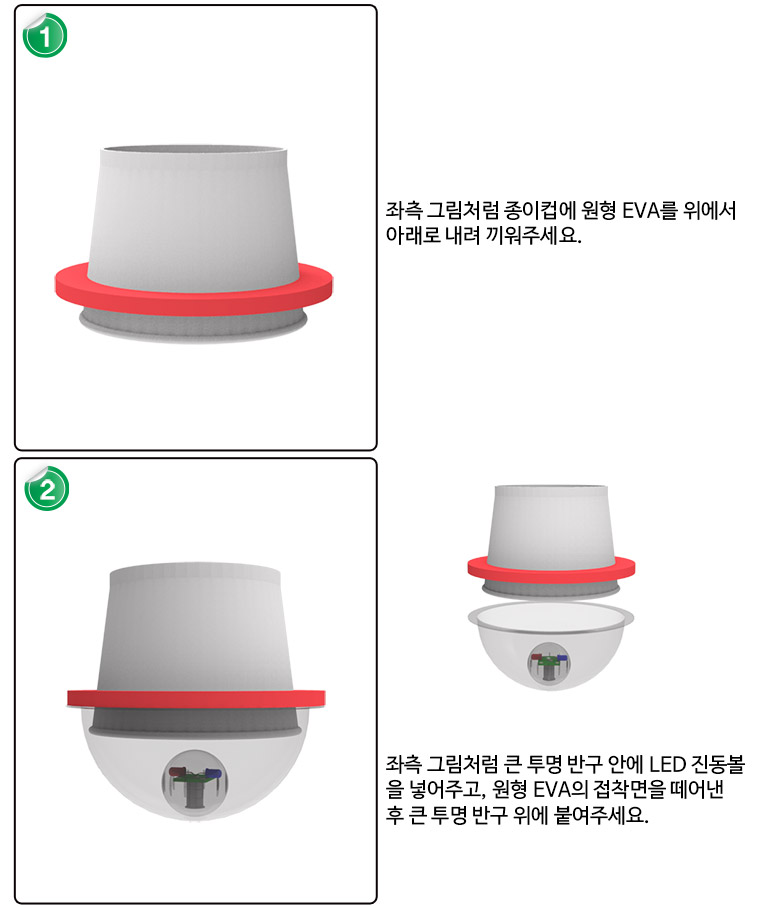 1

좌측 그림처럼 종이컵에 원형 EVA를 위에서 아래로 내려 끼워주세요.

2

좌측 그림처럼 큰 투명 반구 안에 LED 진동볼을 넣어주고, 원형 EVA의 접착면을 떼어낸 후 큰 투명 반구 위에 붙여주세요.