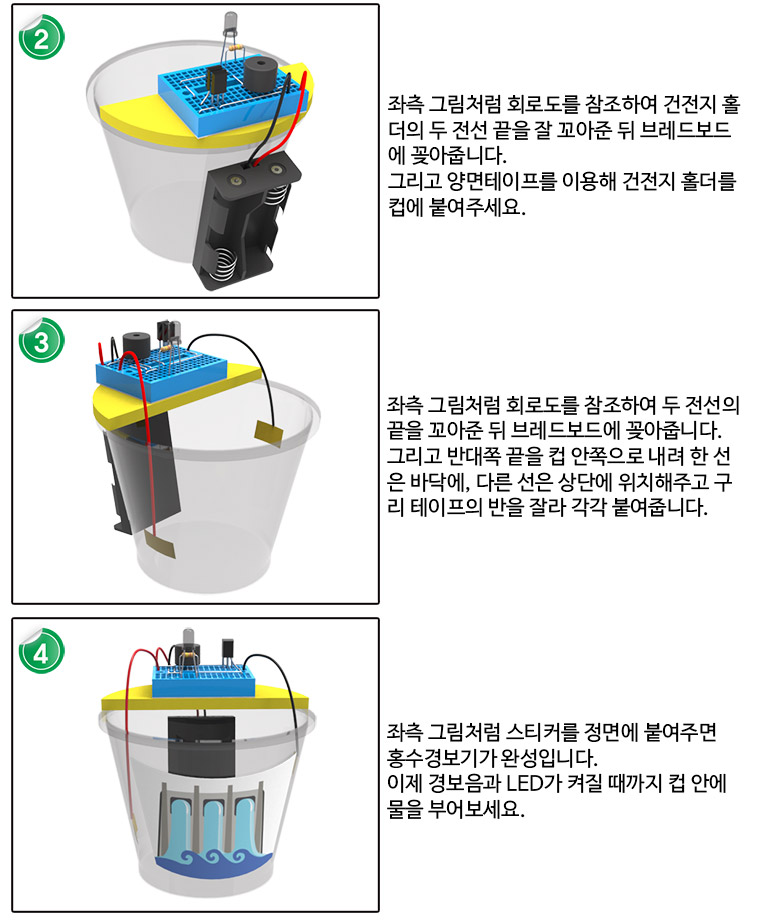 2

좌측 그림처럼 회로도를 참조하여 건전지 홀더의 두 전선 끝을 잘 꼬아준 뒤 브레드보드에 꽂아줍니다.
그리고 양면테이프를 이용해 건전지 홀더를 컵에 붙여주세요.

3

좌측 그림처럼 회로도를 참조하여 두 전선의 끝을 꼬아준 뒤 브레드보드에 꽂아줍니다.
그리고 반대쪽 끝을 컵 안쪽으로 내려 한 선은 바닥에, 다른 선은 상단에 위치해주고 구리 테이프의 반을 잘라 각각 붙여줍니다.

4

좌측 그림처럼 스티커를 정면에 붙여주면 홍수경보기가 완성입니다.
이제 경보음과 LED가 켜질 때까지 컵 안에 물을 부어보세요.