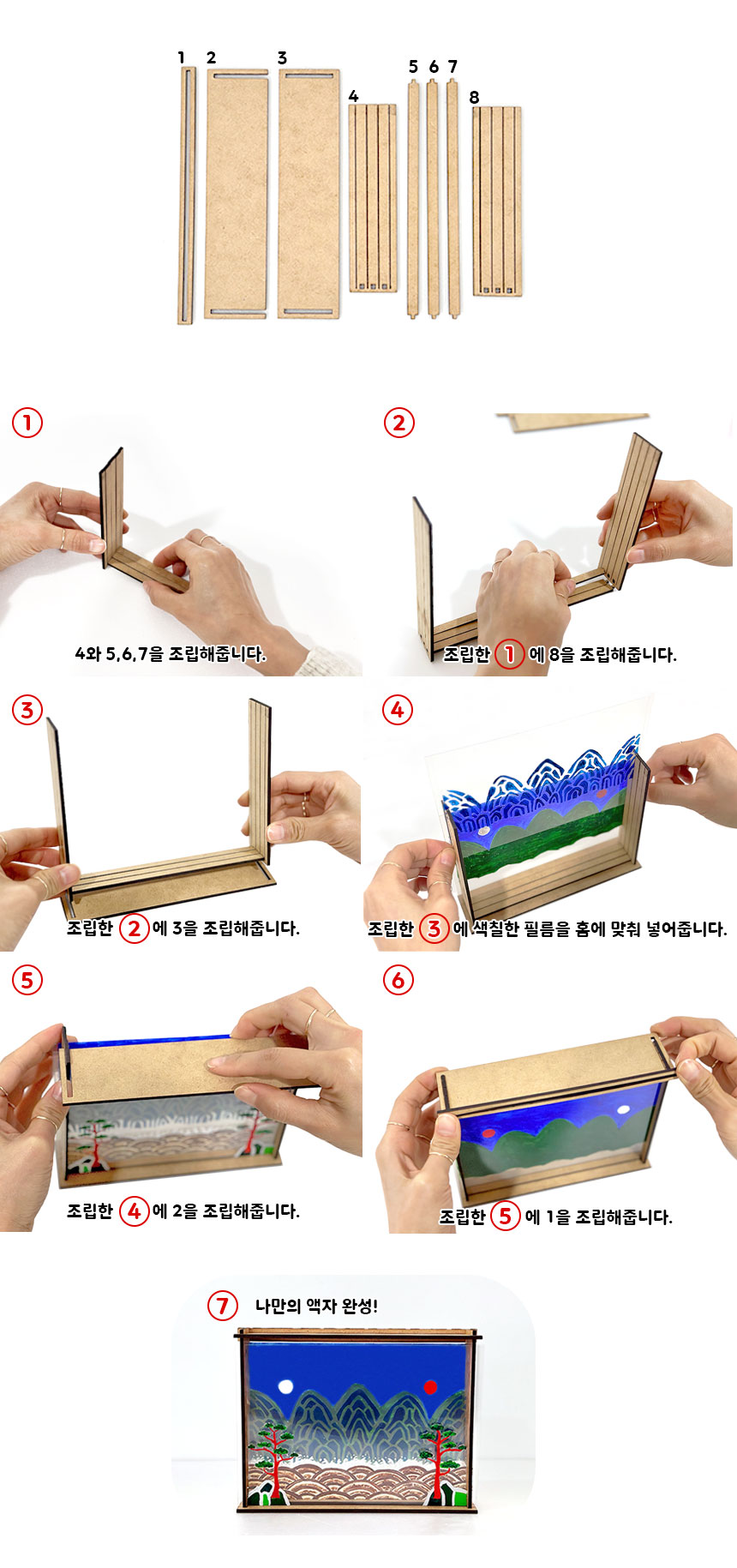 1 2 3 4 5 6 7 8

①

4와 5,6,7을 조립해줍니다.

②

조립한 ① 에 8을 조립해줍니다.

③

조립한 ② 에 3을 조립해줍니다.

④

조립한 ③ 에 색칠한 필름을 홈에 맞춰 넣어줍니다.

⑤

조립한 ④ 에 2을 조립해줍니다.

⑥

조립한 ⑤ 에 1을 조립해줍니다.

⑦ 나만의 액자 완성!