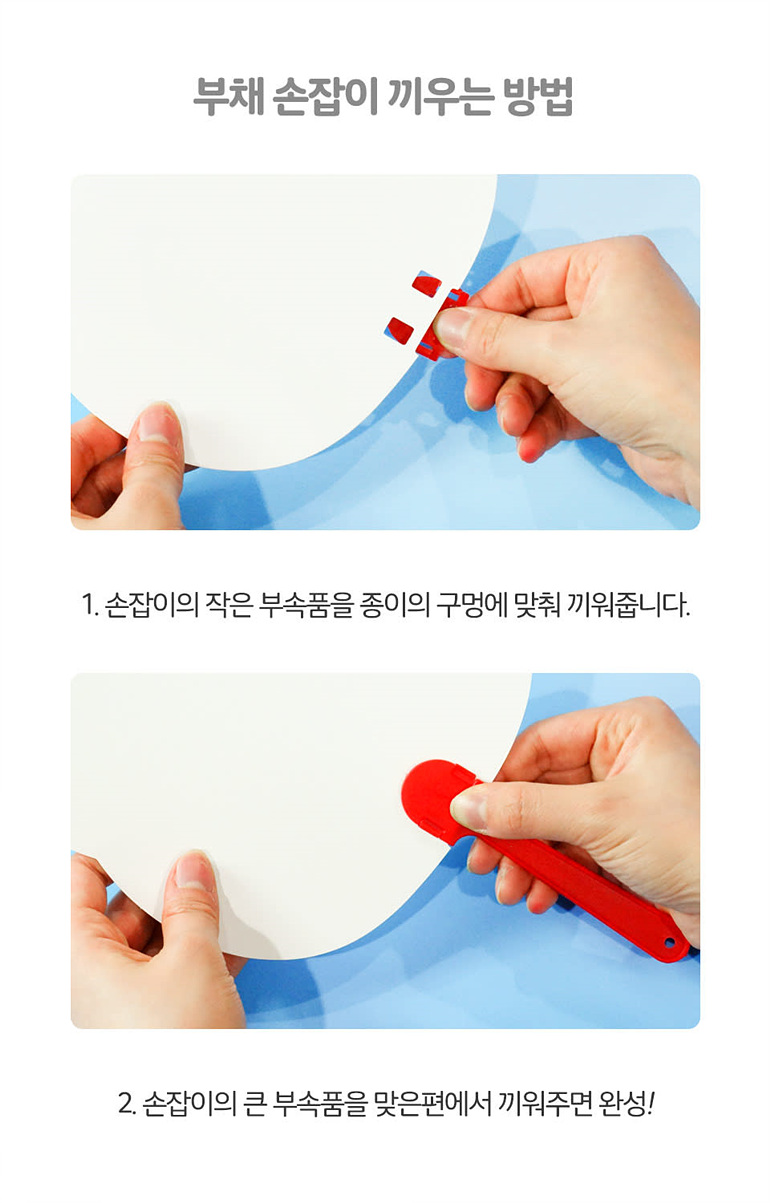 부채 손잡이 끼우는 방법

1. 손잡이의 작은 부속품을 종이의 구멍에 맞춰 끼워줍니다.

2. 손잡이의 큰 부속품을 맞은편에서 끼워주면 완성!