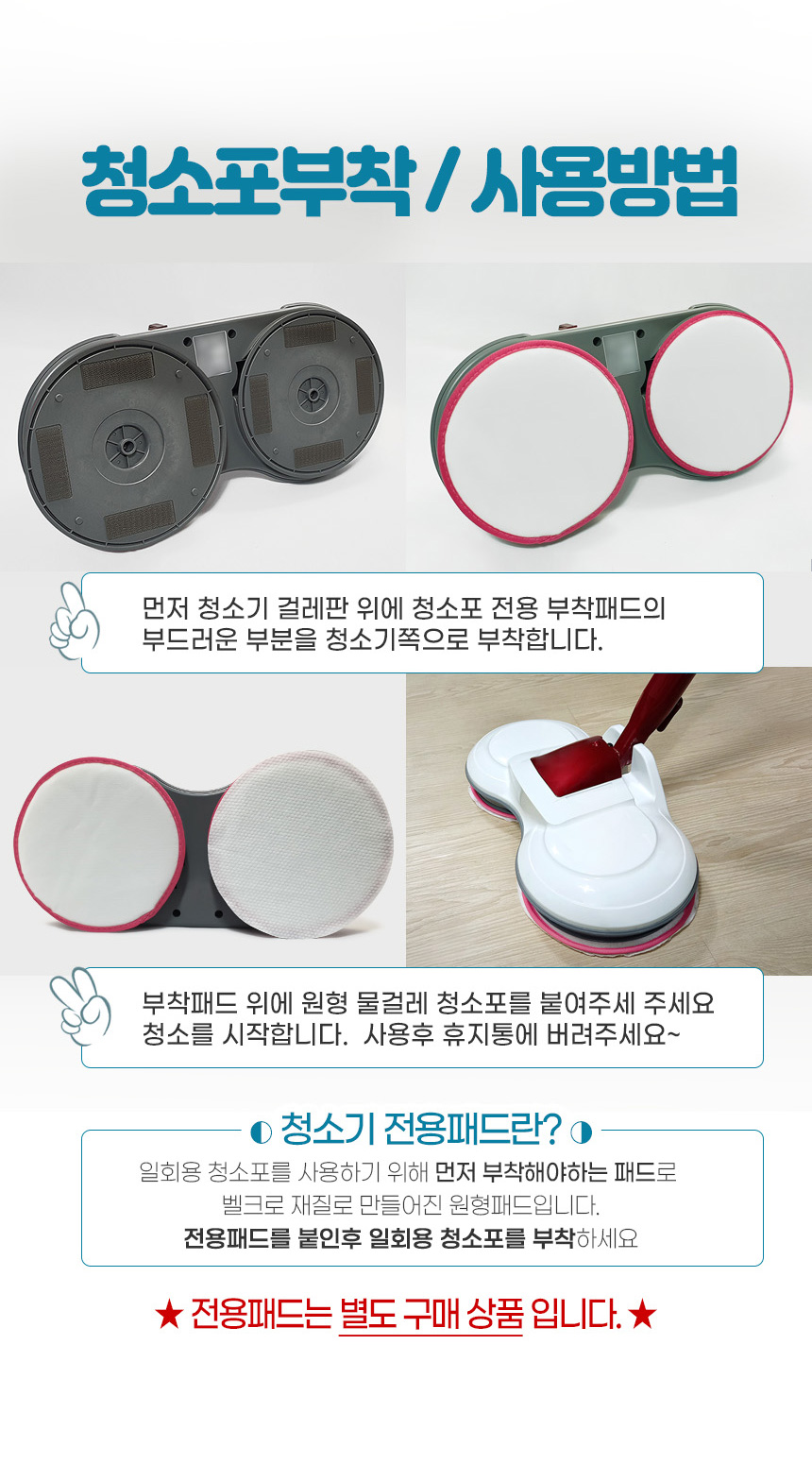 청소포부착 / 사용방법

먼저 청소기 걸레판 위에 청소포 전용 부착패드의 부드러운 부분을 청소기쪽으로 부착합니다.

부착패드 위에 원형 물걸레 청소포를 붙여주세 주세요 청소를 시작합니다. 사용후 휴지통에 버려주세요~

◐ 청소기 전용패드란? ◑

일회용 청소포를 사용하기 위해 먼저 부착해야하는 패드로 벨크로 재질로 만들어진 원형패드입니다.

전용패드를 붙인후 일회용 청소포를 부착하세요

★ 전용패드는 별도 구매 상품 입니다. ★