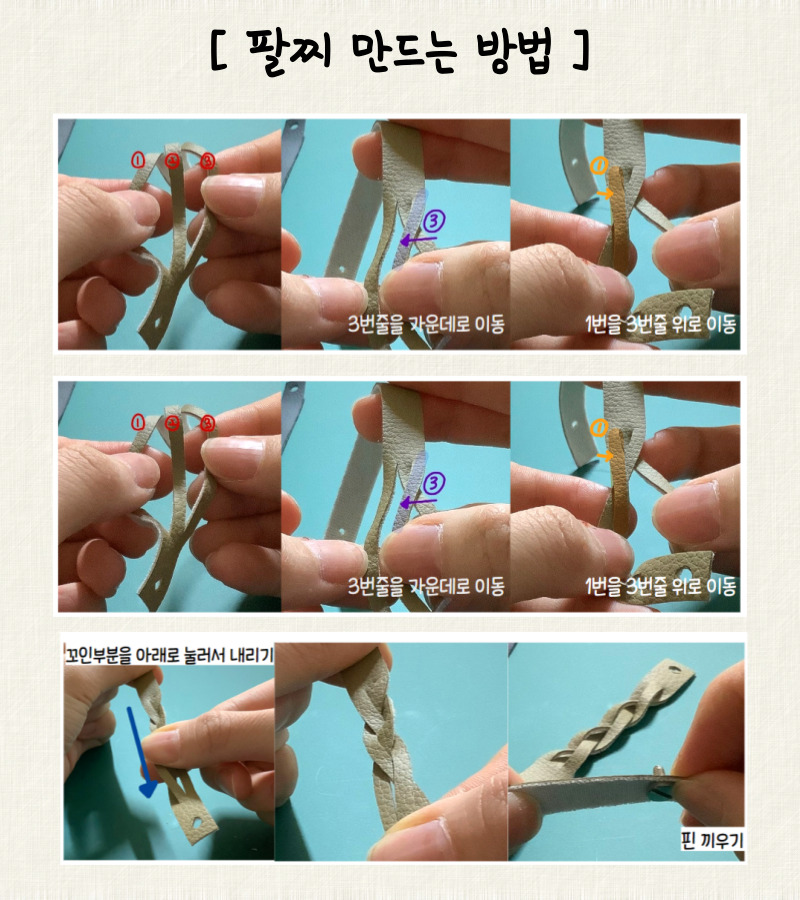 [ 팔찌 만드는 방법 ]

① ② ③

③

3번줄을 가운데로 이동

①

1번을 3번줄 위로 이동

① ② ③

③

3번줄을 가운데로 이동

①

1번을 3번줄 위로 이동

꼬인부분을 아래로 눌러서 내리기

핀 끼우기