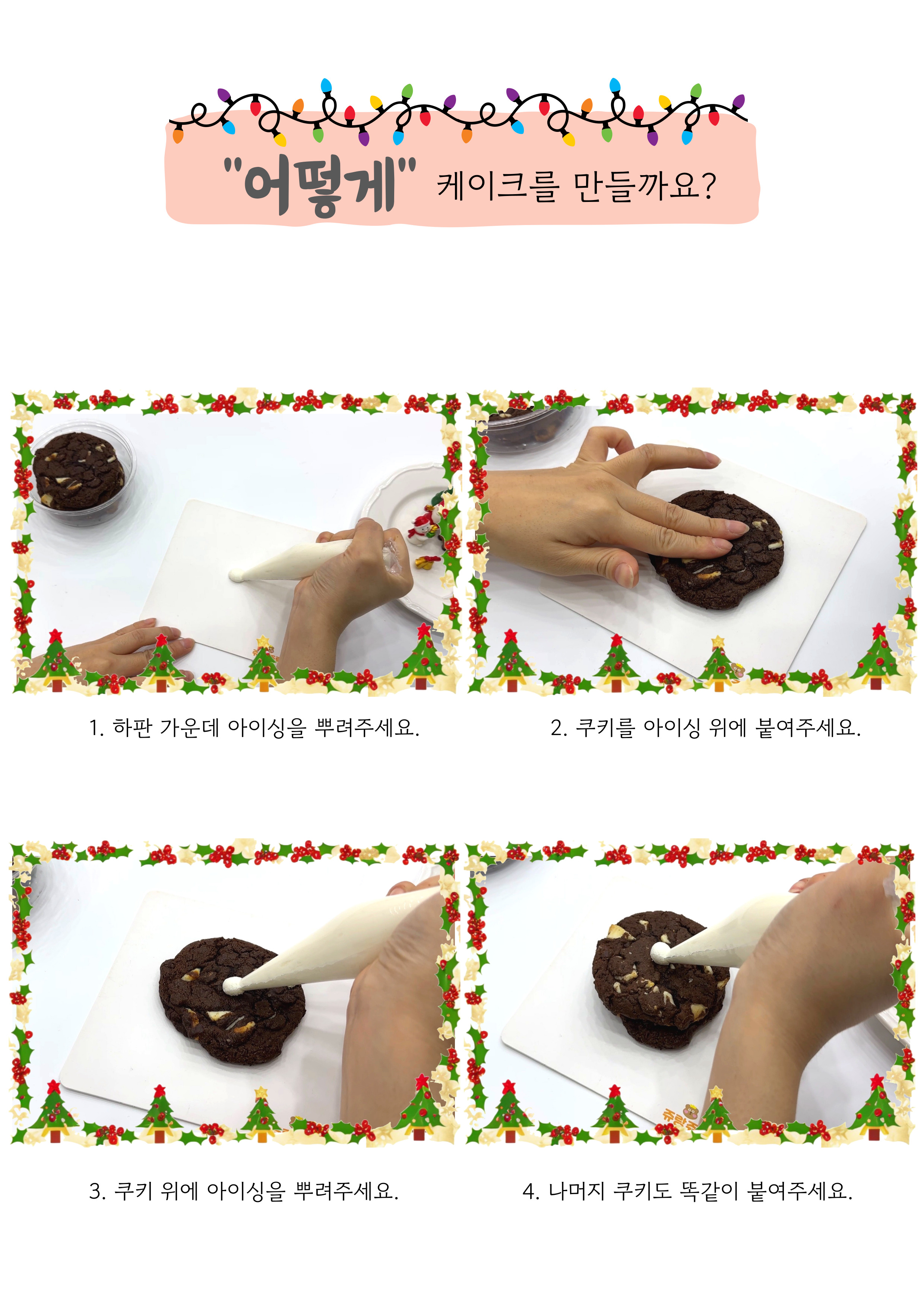 "어떻게" 케이크를 만들까요?

1. 하판 가운데 아이싱을 뿌려주세요.

2. 쿠키를 아이싱 위에 붙여주세요.

3. 쿠키 위에 아이싱을 뿌려주세요.

4. 나머지 쿠키도 똑같이 붙여주세요.