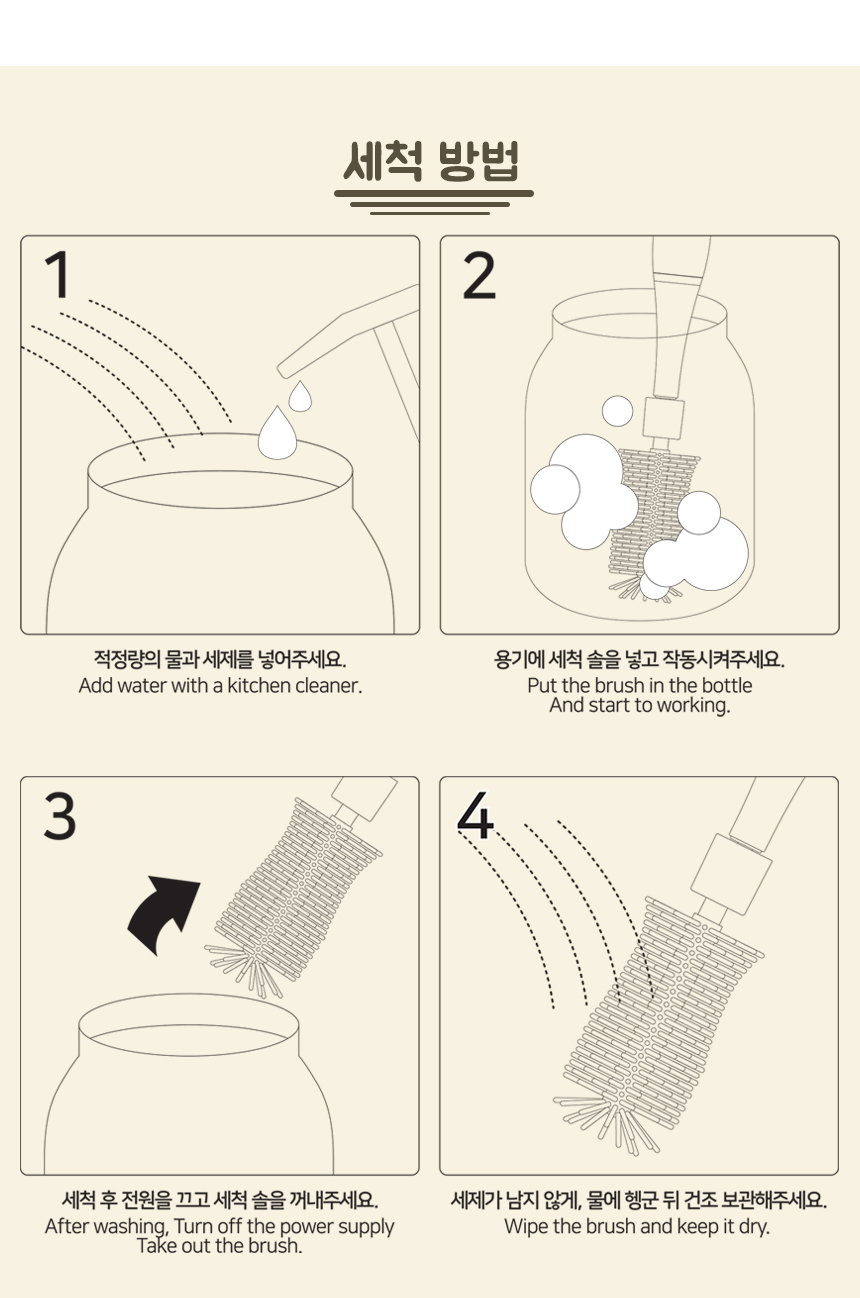 세척 방법

1

적정량의 물과 세제를 넣어주세요.
Add water with a kitchen cleaner.

2

용기에 세척 솔을 넣고 작동시켜주세요.
Put the brush in the bottle
And start to working.

3

세척 후 전원을 끄고 세척 솔을 꺼내주세요.
After washing, Turn off the power supply
Take out the brush.

4

세제가 남지 않게, 물에 헹군 뒤 건조 보관해주세요.
Wipe the brush and keep it dry.