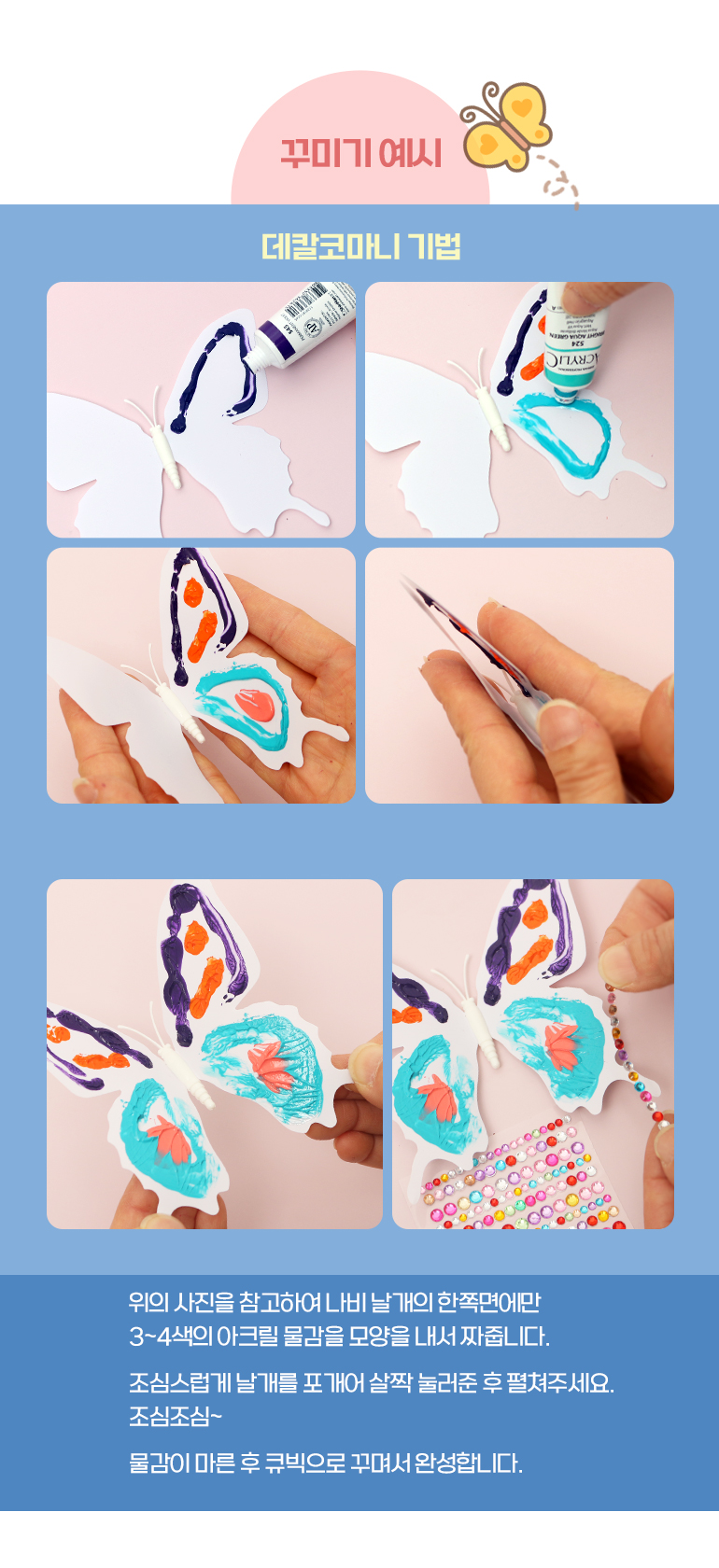 꾸미기 예시

데칼코마니 기법

524
BRIGHT AQUA GREEN
ACRYLIC

위의 사진을 참고하여 나비 날개의 한쪽면에만
3~4색의 아크릴 물감을 모양을 내서 짜줍니다.

조심스럽게 날개를 포개어 살짝 눌러준 후 펼쳐주세요.
조심조심~

물감이 마른 후 큐빅으로 꾸며서 완성합니다.