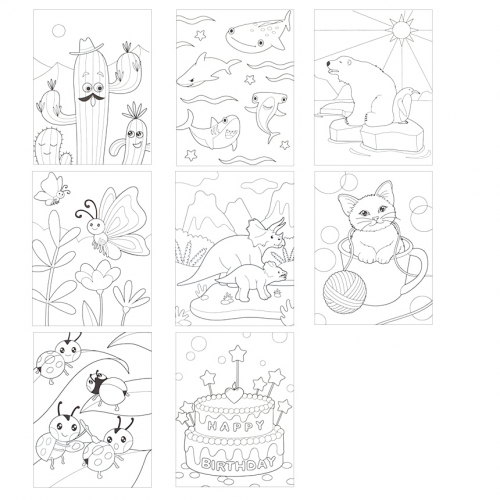 HAPPY
BIRTHDAY